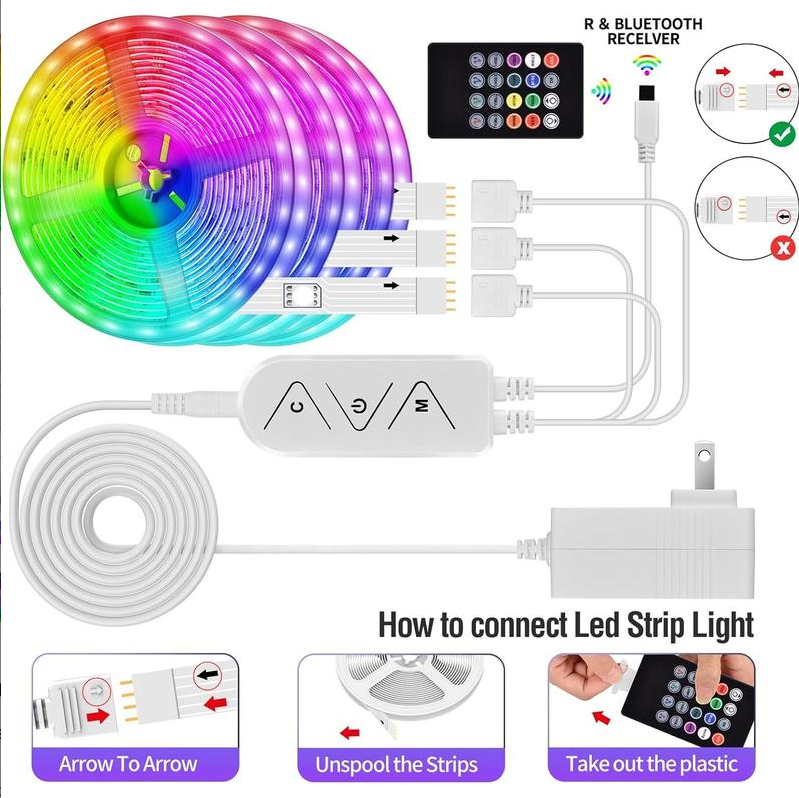 R & BLUETOOTH RECELVER

C

M

How to connect Led Strip Light

Arrow To Arrow

Unspool the Strips

Take out the plastic