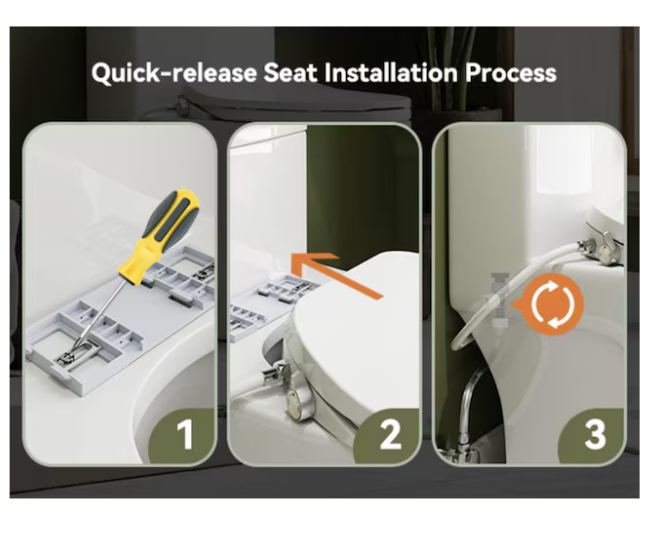 Quick-release Seat Installation Process

1

2

3