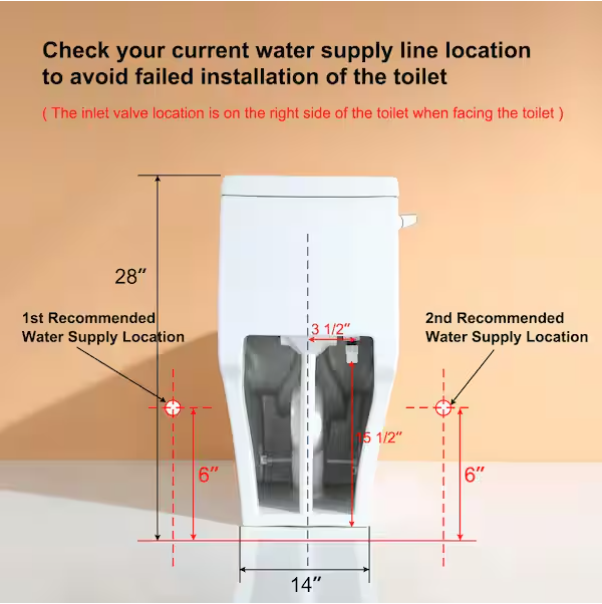 Check your current water supply line location to avoid failed installation of the toilet

( The inlet valve location is on the right side of the toilet when facing the toilet )

28″

1st Recommended Water Supply Location

3 1/2″

2nd Recommended Water Supply Location

15 1/2″

6″

6″

14″