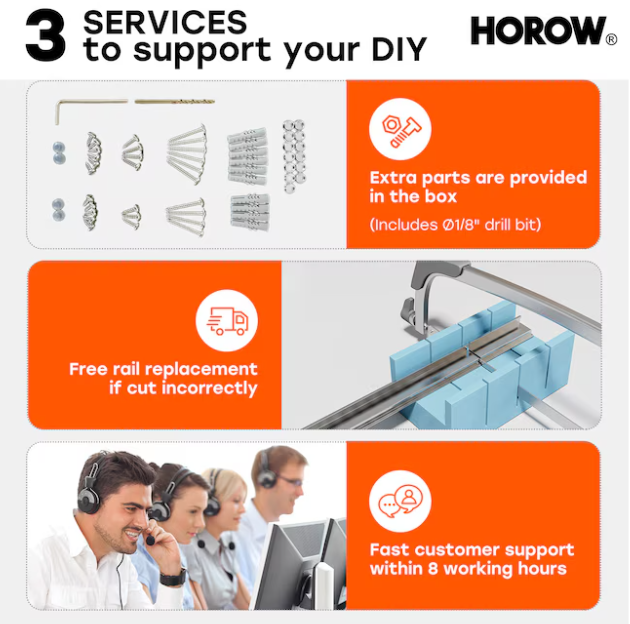 3 SERVICES to support your DIY

HOROW®

Extra parts are provided in the box

(Includes Ø1/8" drill bit)

Free rail replacement if cut incorrectly

Fast customer support within 8 working hours