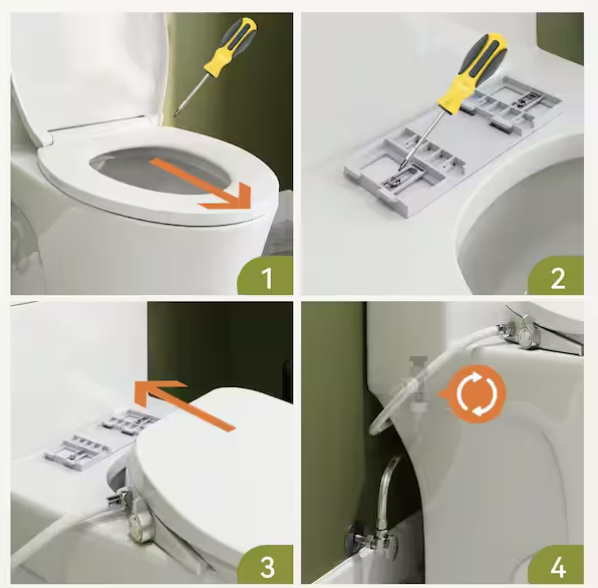 1

2

3

4